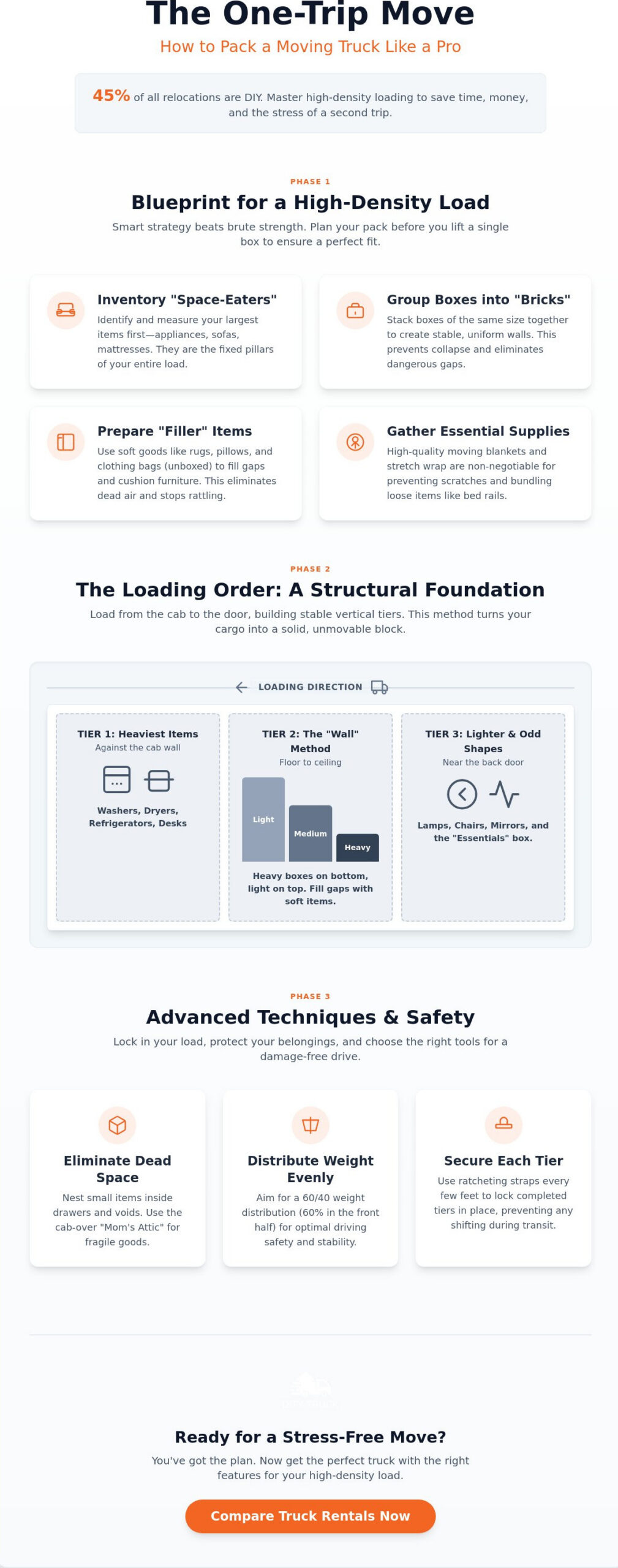 The One-Trip Move

How to Pack a Moving Truck Like a Pro

45% of all relocations are DIY. Master high-density loading to save time, money, and the stress of a second trip.

PHASE 1

Blueprint for a High-Density Load

Smart strategy beats brute strength. Plan your pack before you lift a single box to ensure a perfect fit.

Inventory "Space-Eaters"

Identify and measure your largest items first—appliances, sofas, mattresses. They are the fixed pillars of your entire load.

Group Boxes into "Bricks"

Stack boxes of the same size together to create stable, uniform walls. This prevents collapse and eliminates dangerous gaps.

Prepare "Filler" Items

Use soft goods like rugs, pillows, and clothing bags (unboxed) to fill gaps and cushion furniture. This eliminates dead air and stops rattling.

Gather Essential Supplies

High-quality moving blankets and stretch wrap are non-negotiable for preventing scratches and bundling loose items like bed rails.

PHASE 2

The Loading Order: A Structural Foundation

Load from the cab to the door, building stable vertical tiers. This method turns your cargo into a solid, unmovable block.

LOADING DIRECTION

TIER 1: Heaviest Items
Against the cab wall

Washers, Dryers, Refrigerators, Desks

TIER 2: The "Wall" Method
Floor to ceiling

Light
Medium
Heavy

Heavy boxes on bottom, light on top. Fill gaps with soft items.

TIER 3: Lighter & Odd Shapes
Near the back door

Lamps, Chairs, Mirrors, and the "Essentials" box.

PHASE 3

Advanced Techniques & Safety

Lock in your load, protect your belongings, and choose the right tools for a damage-free drive.

Eliminate Dead Space

Nest small items inside drawers and voids. Use the cab-over "Mom's Attic" for fragile goods.

Distribute Weight Evenly

Aim for a 60/40 weight distribution (60% in the front half) for optimal driving safety and stability.

Secure Each Tier

Use ratcheting straps every few feet to lock completed tiers in place, preventing any shifting during transit.

Ready for a Stress-Free Move?

You've got the plan. Now get the perfect truck with the right features for your high-density load.

Compare Truck Rentals Now