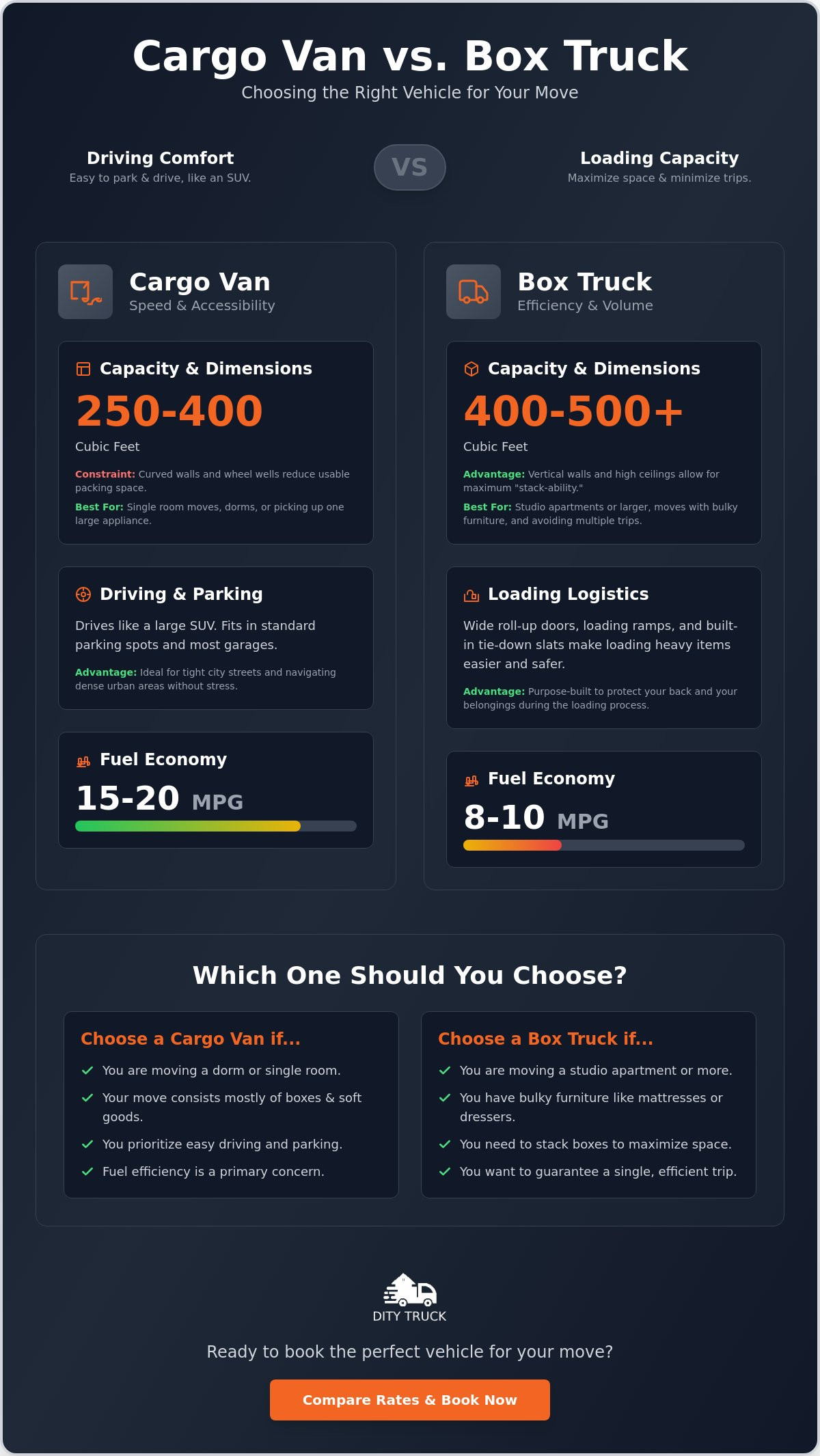 Cargo Van vs. Box Truck
Choosing the Right Vehicle for Your Move

Driving Comfort
Easy to park & drive, like an SUV.

VS

Loading Capacity
Maximize space & minimize trips.

Cargo Van
Speed & Accessibility

Capacity & Dimensions
250-400
Cubic Feet

Constraint: Curved walls and wheel wells reduce usable packing space.

Best For: Single room moves, dorms, or picking up one large appliance.

Driving & Parking

Drives like a large SUV. Fits in standard parking spots and most garages.

Advantage: Ideal for tight city streets and navigating dense urban areas without stress.

Fuel Economy
15-20 MPG

Box Truck
Efficiency & Volume

Capacity & Dimensions
400-500+
Cubic Feet

Advantage: Vertical walls and high ceilings allow for maximum "stack-ability."

Best For: Studio apartments or larger, moves with bulky furniture, and avoiding multiple trips.

Loading Logistics

Wide roll-up doors, loading ramps, and built-in tie-down slats make loading heavy items easier and safer.

Advantage: Purpose-built to protect your back and your belongings during the loading process.

Fuel Economy
8-10 MPG

Which One Should You Choose?

Choose a Cargo Van if...
✓ You are moving a dorm or single room.
✓ Your move consists mostly of boxes & soft goods.
✓ You prioritize easy driving and parking.
✓ Fuel efficiency is a primary concern.

Choose a Box Truck if...
✓ You are moving a studio apartment or more.
✓ You have bulky furniture like mattresses or dressers.
✓ You need to stack boxes to maximize space.
✓ You want to guarantee a single, efficient trip.

DITY TRUCK

Ready to book the perfect vehicle for your move?

Compare Rates & Book Now